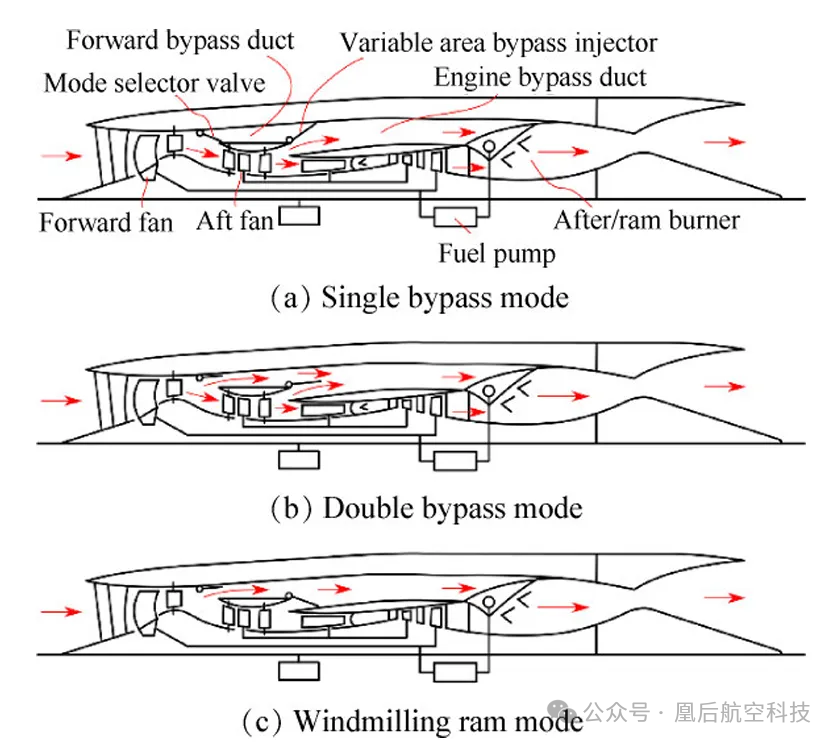 Forward bypass duct
Variable area bypass injector
Mode selector valve
Engine bypass duct
Forward fan
Aft fan
After/ram burner
Fuel pump

(a) Single bypass mode

(b) Double bypass mode

(c) Windmilling ram mode

公众号 · 凰后航空科技